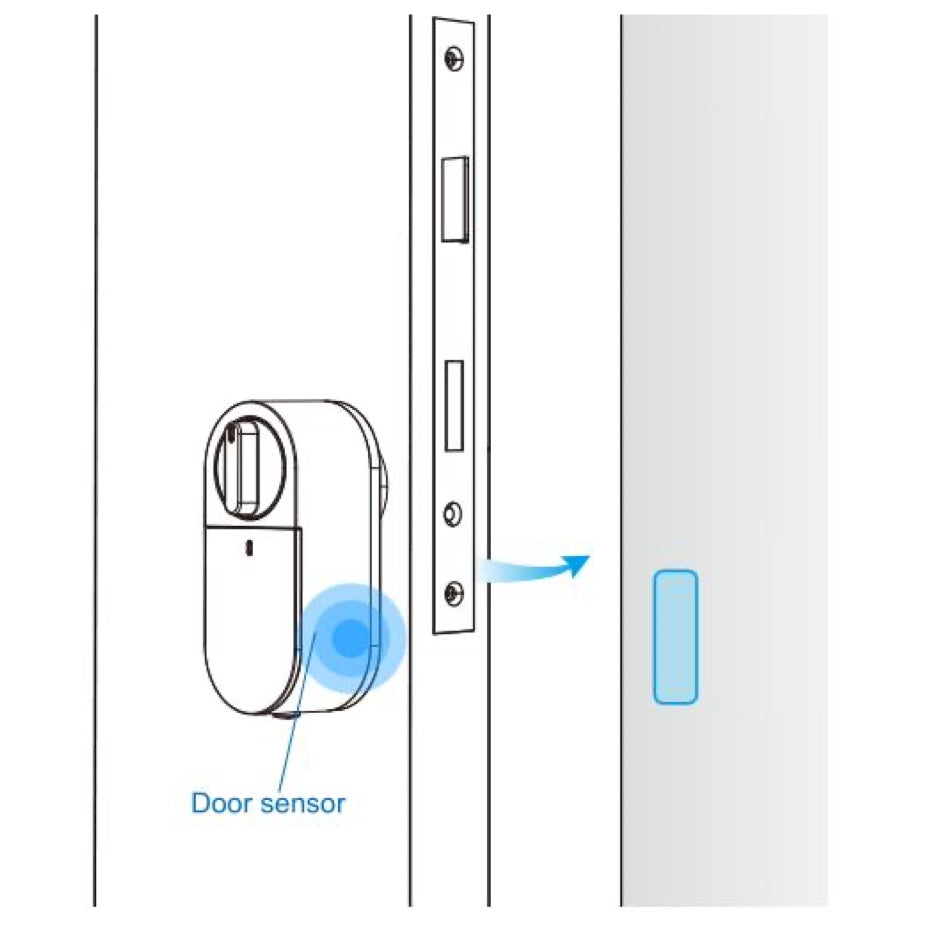 Door sensor